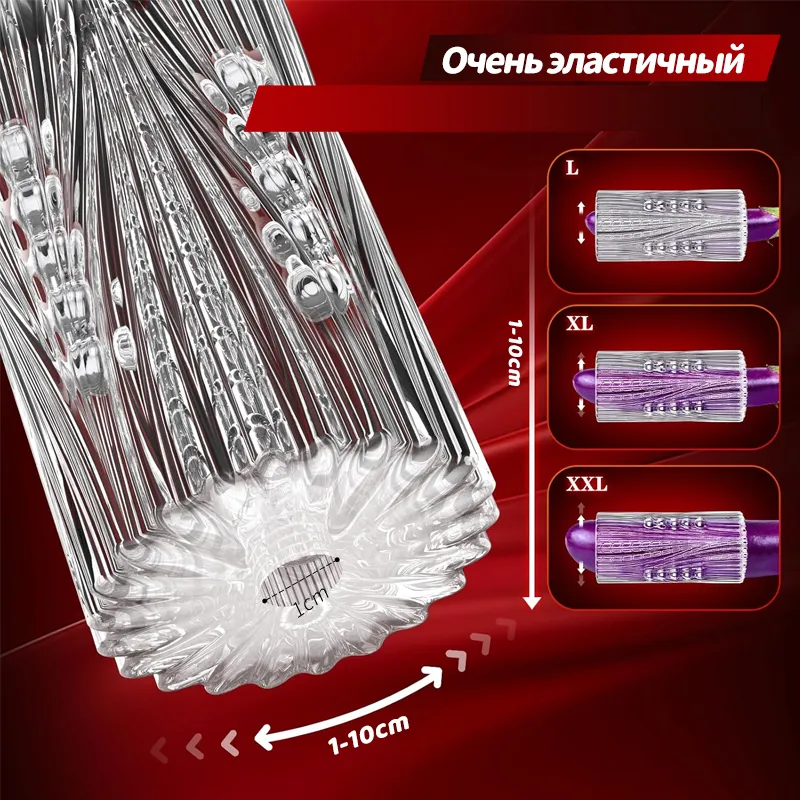 Очень эластичный

L

XL

XXL

1-10cm

1cm

1-10cm